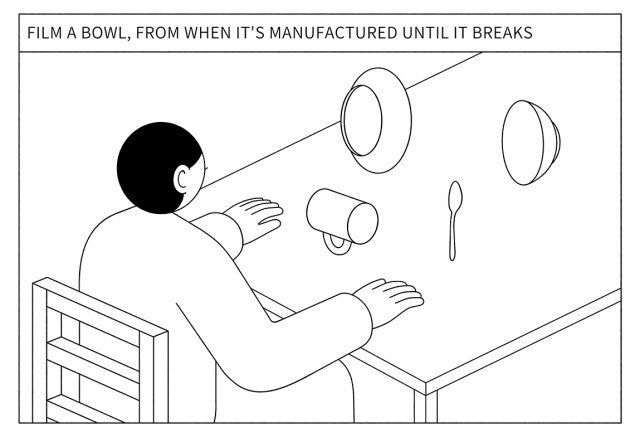 FILM A BOWL, FROM WHEN IT'S MANUFACTURED UNTIL IT BREAKS