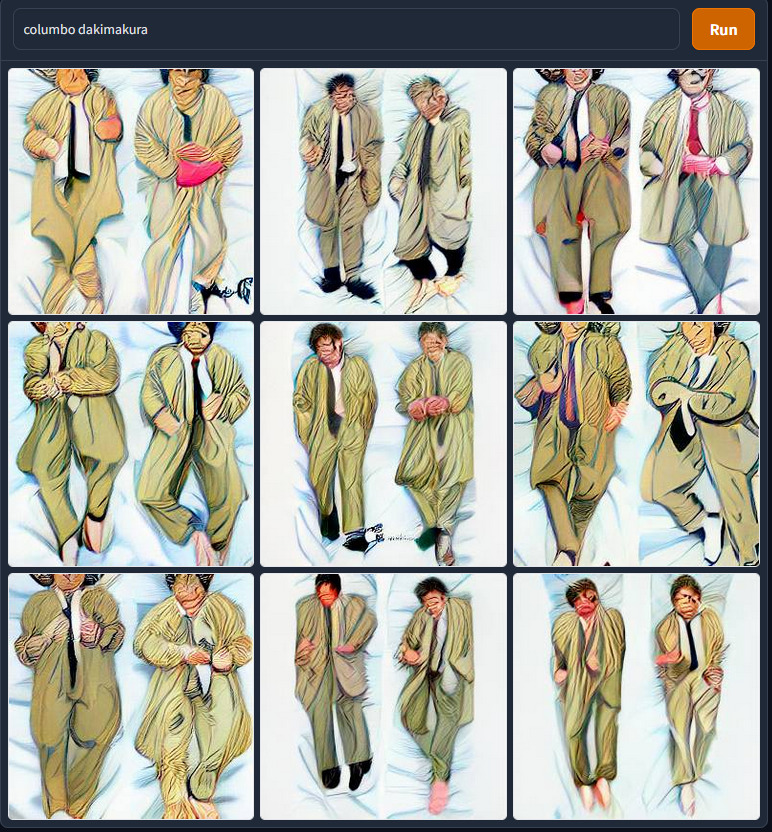 columbo dakimakura

Run