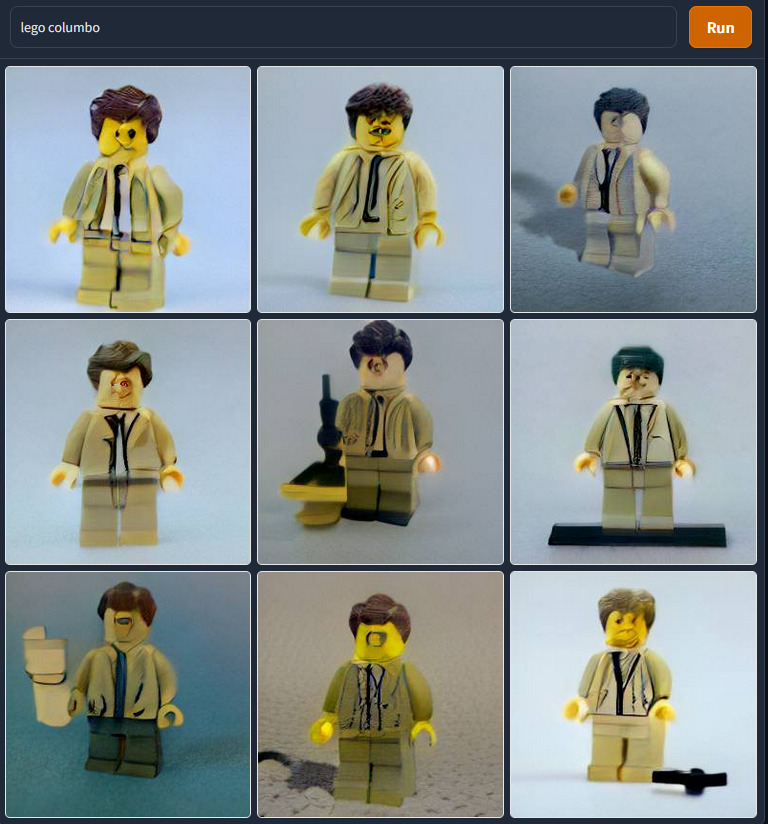 lego columbo

Run